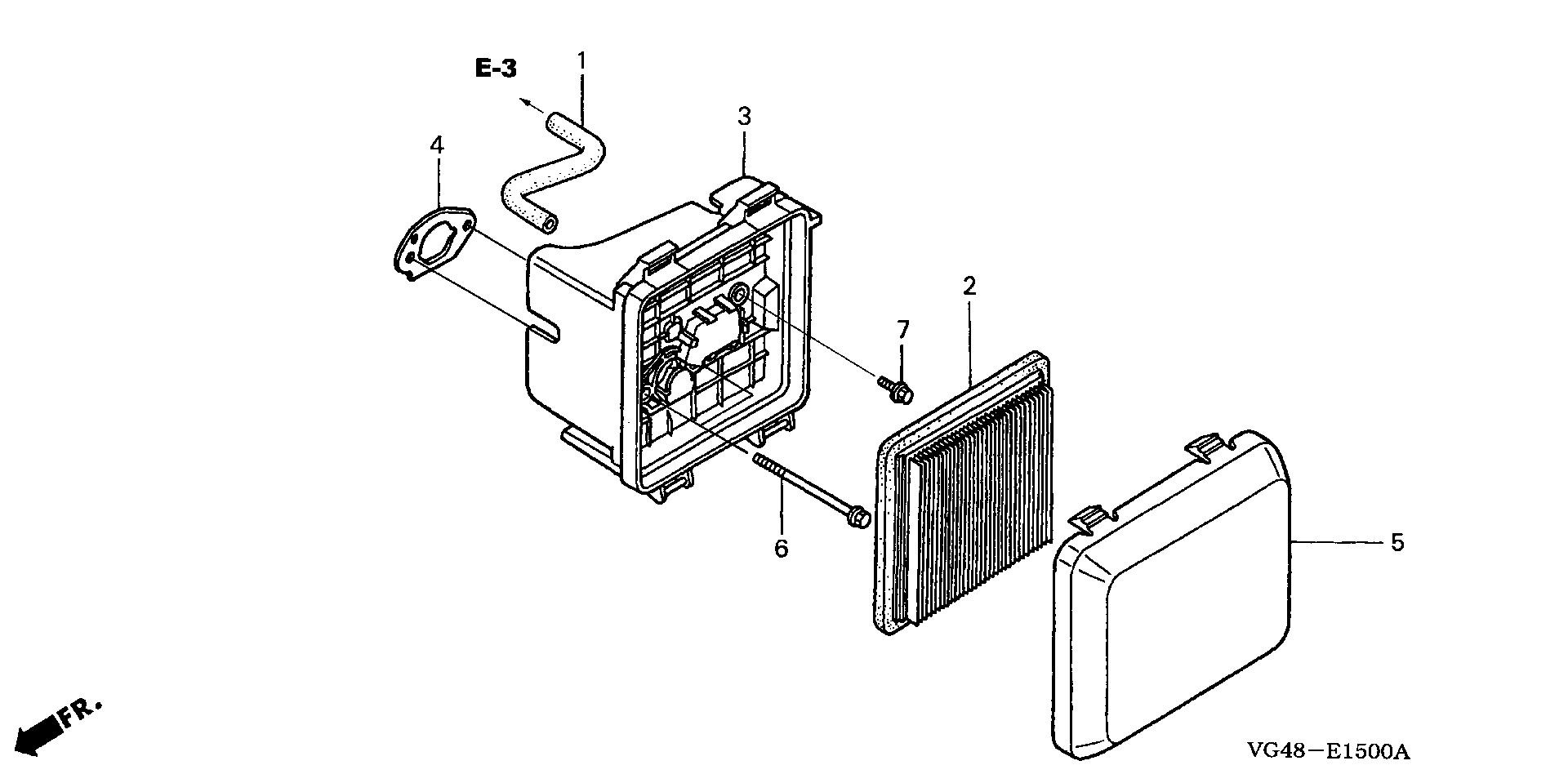 E-3
1
3
4
2
7
6
5
FR.
VG48—E1500A